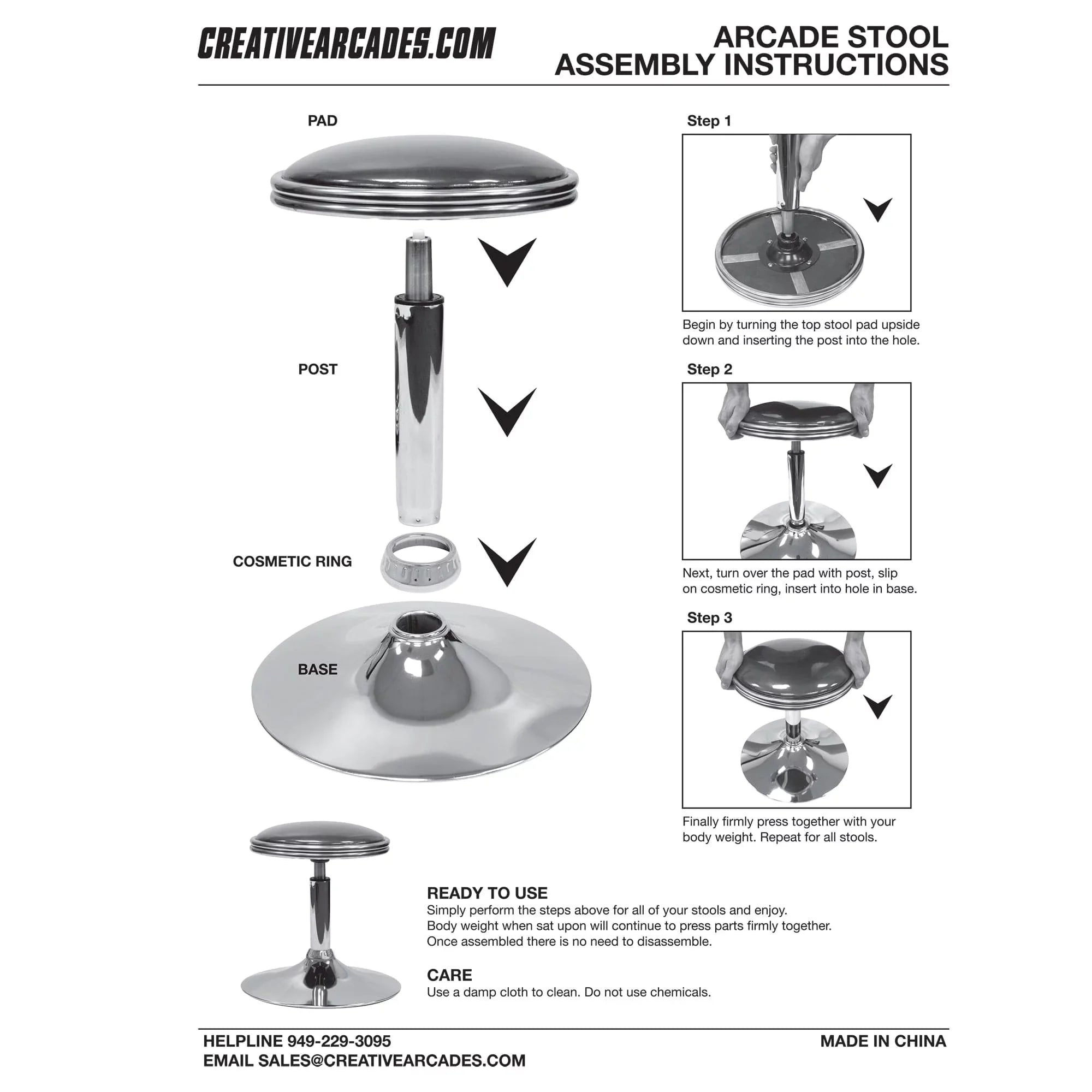 CREATIVEARCADES.COM

ARCADE STOOL
ASSEMBLY INSTRUCTIONS

PAD

POST

COSMETIC RING

BASE

Step 1

Begin by turning the top stool pad upside down and inserting the post into the hole.

Step 2

Next, turn over the pad with post, slip on cosmetic ring, insert into hole in base.

Step 3

Finally firmly press together with your body weight. Repeat for all stools.

READY TO USE
Simply perform the steps above for all of your stools and enjoy.
Body weight when sat upon will continue to press parts firmly together.
Once assembled there is no need to disassemble.

CARE
Use a damp cloth to clean. Do not use chemicals.

HELPLINE 949-229-3095
EMAIL SALES@CREATIVEARCADES.COM

MADE IN CHINA